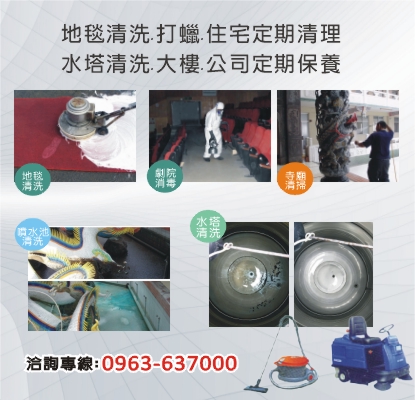 地毯清洗.打蠟.住宅定期清理
水塔清洗.大樓.公司定期保養

地毯清洗

劇院消毒

寺廟清掃

噴水池清洗

水塔清洗

洽詢專線:0963-637000