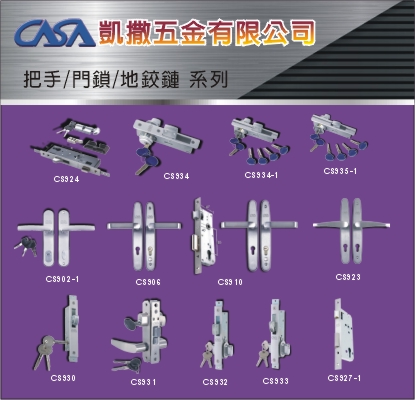 CASA 凱撒五金有限公司

把手/門鎖/地鉸鏈 系列

CS924

CS934

CS934-1

CS935-1

CS902-1

CS906

CS910

CS923

CS930

CS931

CS932

CS933

CS927-1