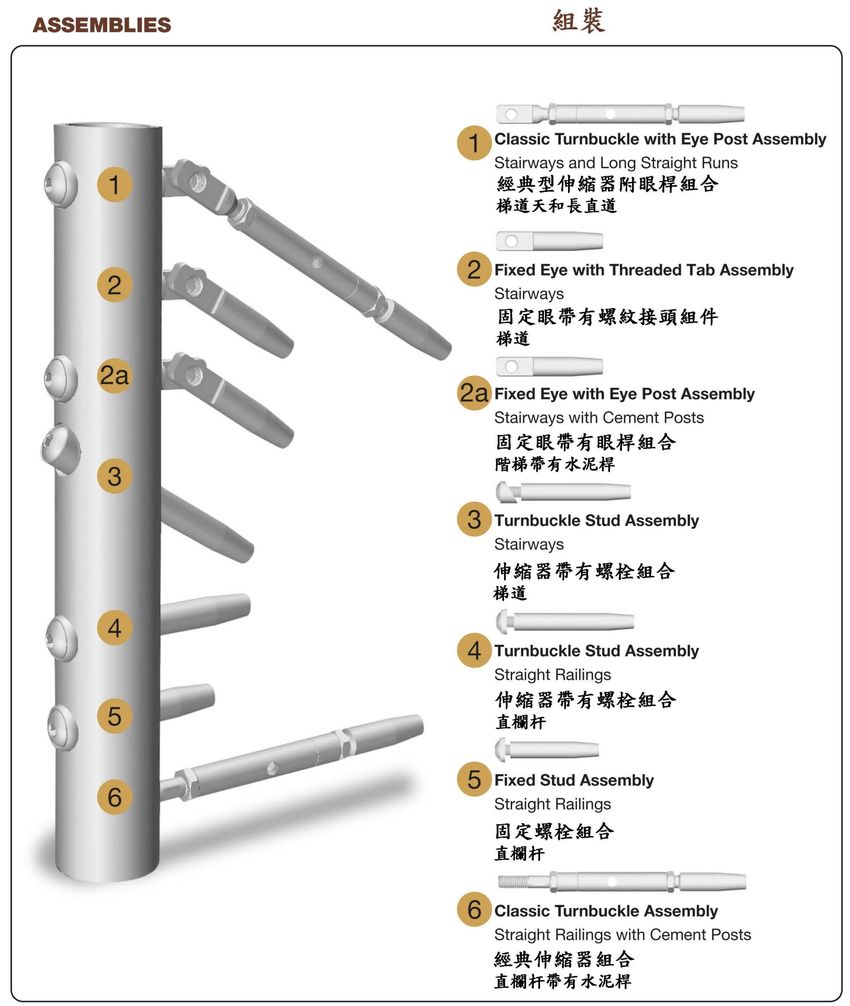 ASSEMBLIES

組裝

1
2
2a
3
4
5
6

1 Classic Turnbuckle with Eye Post Assembly
Stairways and Long Straight Runs
經典型伸縮器附眼桿組合
梯道天和長直道

2 Fixed Eye with Threaded Tab Assembly
Stairways
固定眼帶有螺紋接頭組件
梯道

2a Fixed Eye with Eye Post Assembly
Stairways with Cement Posts
固定眼帶有眼桿組合
階梯帶有水泥桿

3 Turnbuckle Stud Assembly
Stairways
伸縮器帶有螺栓組合
梯道

4 Turnbuckle Stud Assembly
Straight Railings
伸縮器帶有螺栓組合
直欄杆

5 Fixed Stud Assembly
Straight Railings
固定螺栓組合
直欄杆

6 Classic Turnbuckle Assembly
Straight Railings with Cement Posts
經典伸縮器組合
直欄杆帶有水泥桿