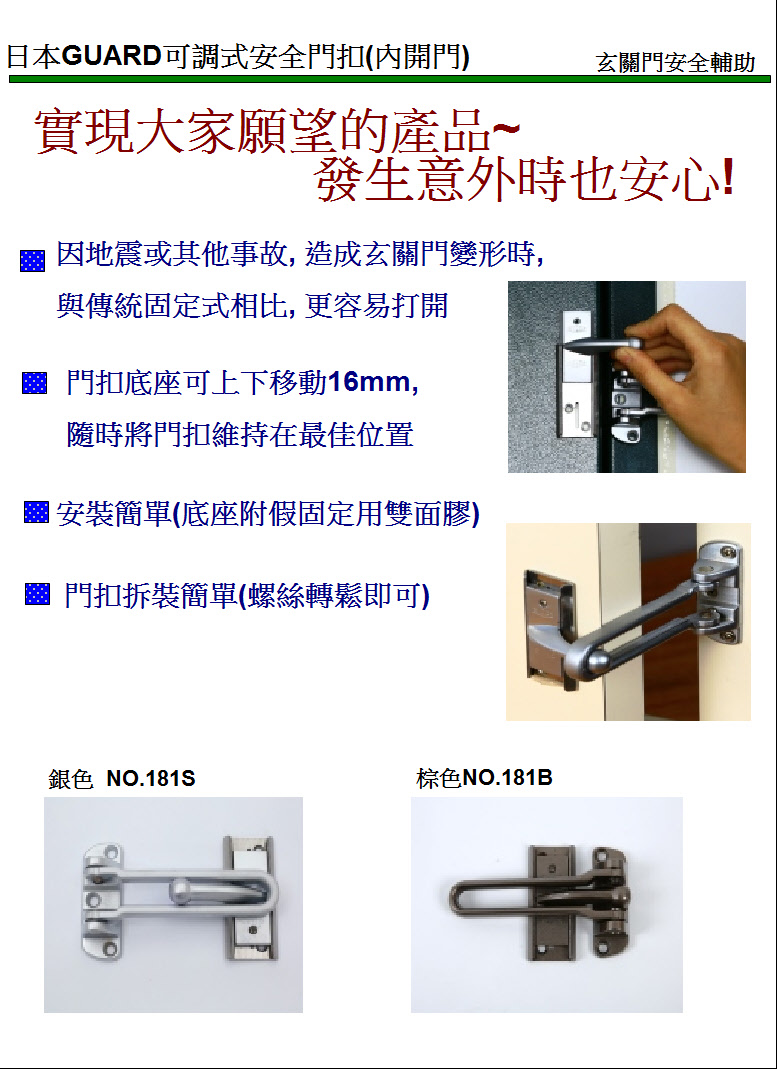 日本GUARD可調式安全門扣(內開門)

玄關門安全輔助

實現大家願望的產品~
發生意外時也安心!

因地震或其他事故, 造成玄關門變形時, 與傳統固定式相比, 更容易打開

門扣底座可上下移動16mm, 隨時將門扣維持在最佳位置

安裝簡單(底座附假固定用雙面膠)

門扣拆裝簡單(螺絲轉鬆即可)

銀色 NO.181S

棕色NO.181B