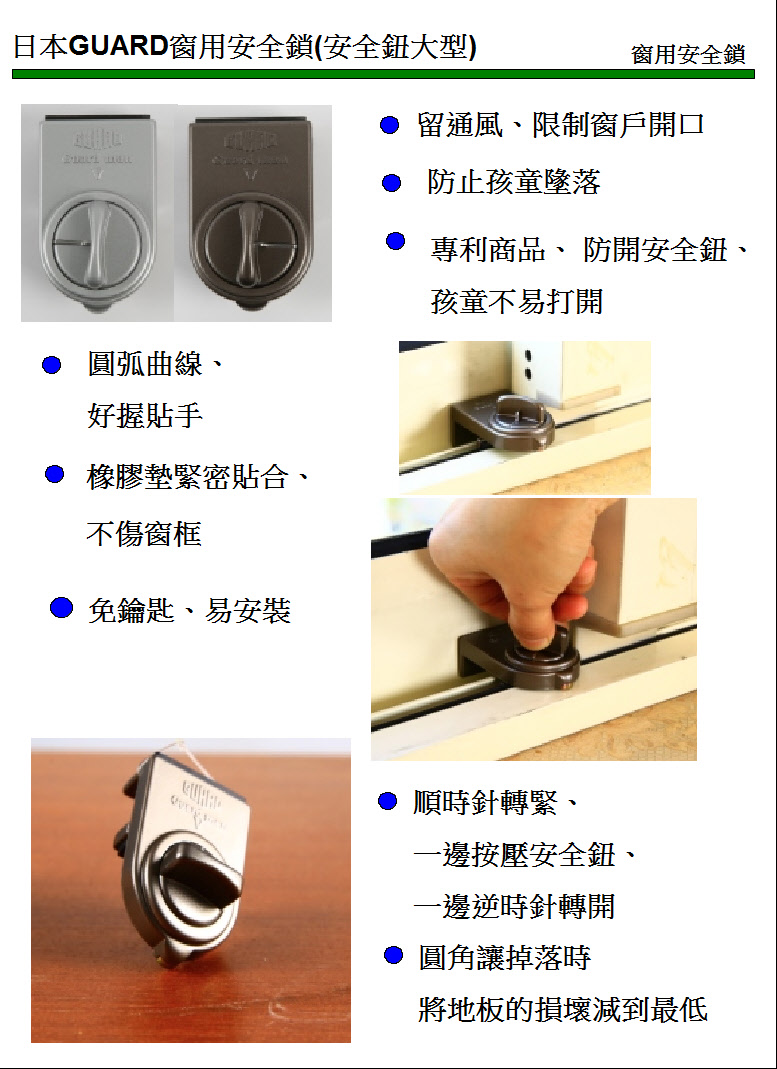 日本GUARD窗用安全鎖(安全鈕大型)

窗用安全鎖

留通風、限制窗戶開口

防止孩童墜落

專利商品、 防開安全鈕、孩童不易打開

圓弧曲線、好握貼手

橡膠墊緊密貼合、不傷窗框

免鑰匙、易安裝

順時針轉緊、一邊按壓安全鈕、一邊逆時針轉開

圓角讓掉落時將地板的損壞減到最低