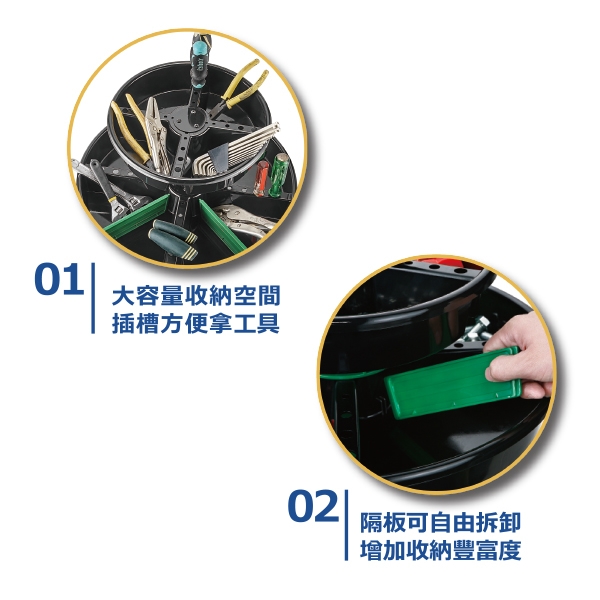 01

大容量收納空間
插槽方便拿工具

02

隔板可自由拆卸
增加收納豐富度