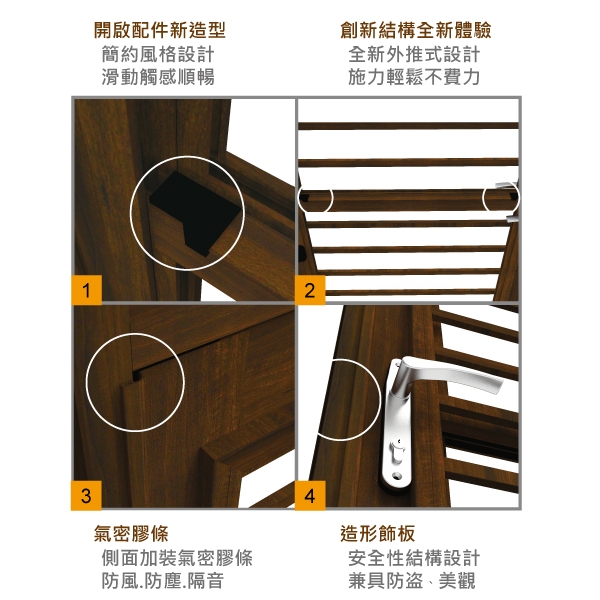 開啟配件新造型
簡約風格設計
滑動觸感順暢

創新結構全新體驗
全新外推式設計
施力輕鬆不費力

1

2

3

4

氣密膠條
側面加裝氣密膠條
防風.防塵.隔音

造形飾板
安全性結構設計
兼具防盜、美觀