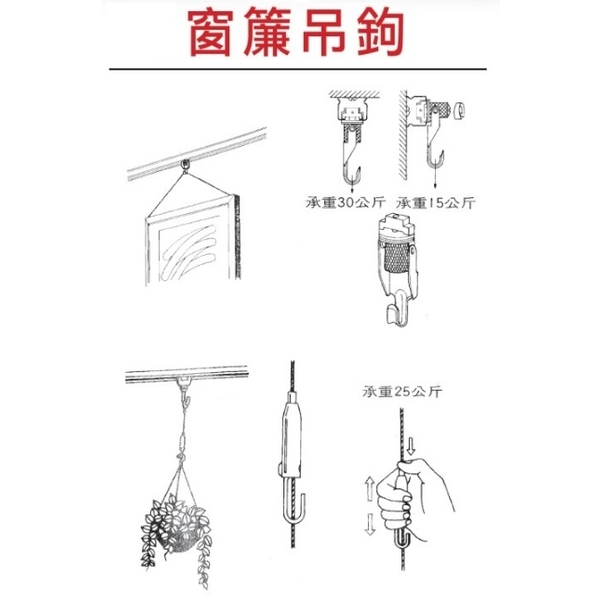 窗簾吊鉤

承重30公斤 承重15公斤

承重25公斤