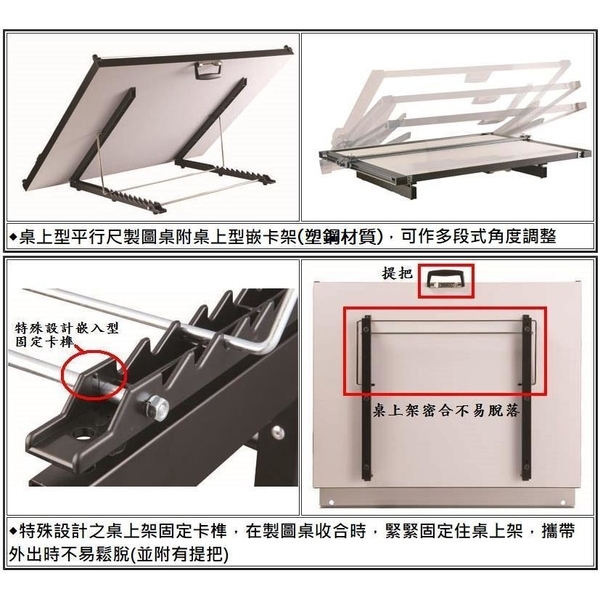 ◆桌上型平行尺製圖桌附桌上型嵌卡架(塑鋼材質)，可作多段式角度調整

特殊設計嵌入型固定卡榫

提把

桌上架密合不易脫落

◆特殊設計之桌上架固定卡榫，在製圖桌收合時，緊緊固定住桌上架，攜帶外出時不易鬆脫(並附有提把)