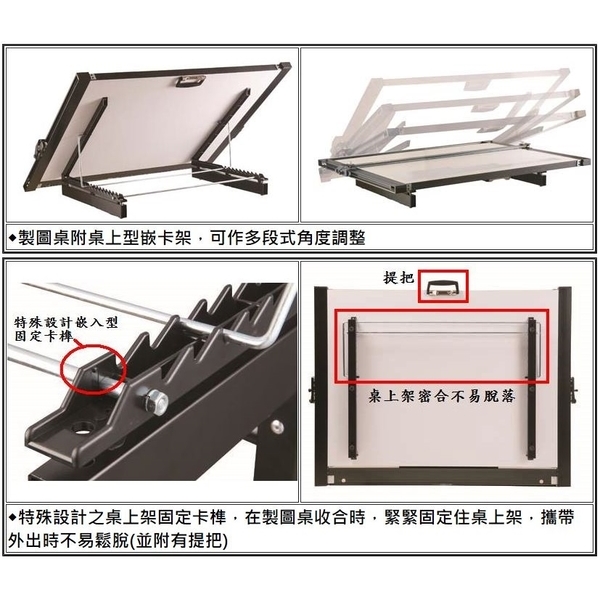 ◆製圖桌附桌上型嵌卡架，可作多段式角度調整

特殊設計嵌入型固定卡榫

提把

桌上架密合不易脫落

◆特殊設計之桌上架固定卡榫，在製圖桌收合時，緊緊固定住桌上架，攜帶外出時不易鬆脫(並附有提把)