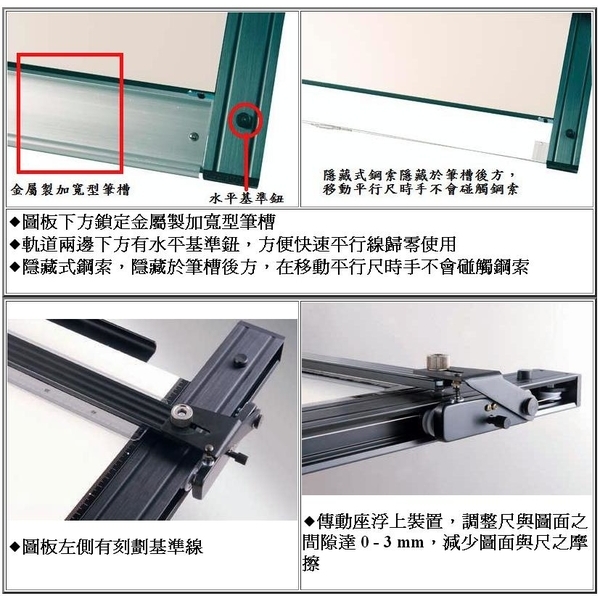 金屬製加寬型筆槽

水平基準鈕

隱藏式鋼索隱藏於筆槽後方，移動平行尺時手不會碰觸鋼索

◆圖板下方鎖定金屬製加寬型筆槽
◆軌道兩邊下方有水平基準鈕，方便快速平行線歸零使用
◆隱藏式鋼索，隱藏於筆槽後方，在移動平行尺時手不會碰觸鋼索

◆圖板左側有刻劃基準線

◆傳動座浮上裝置，調整尺與圖面之間隙達 0 - 3 mm，減少圖面與尺之摩擦