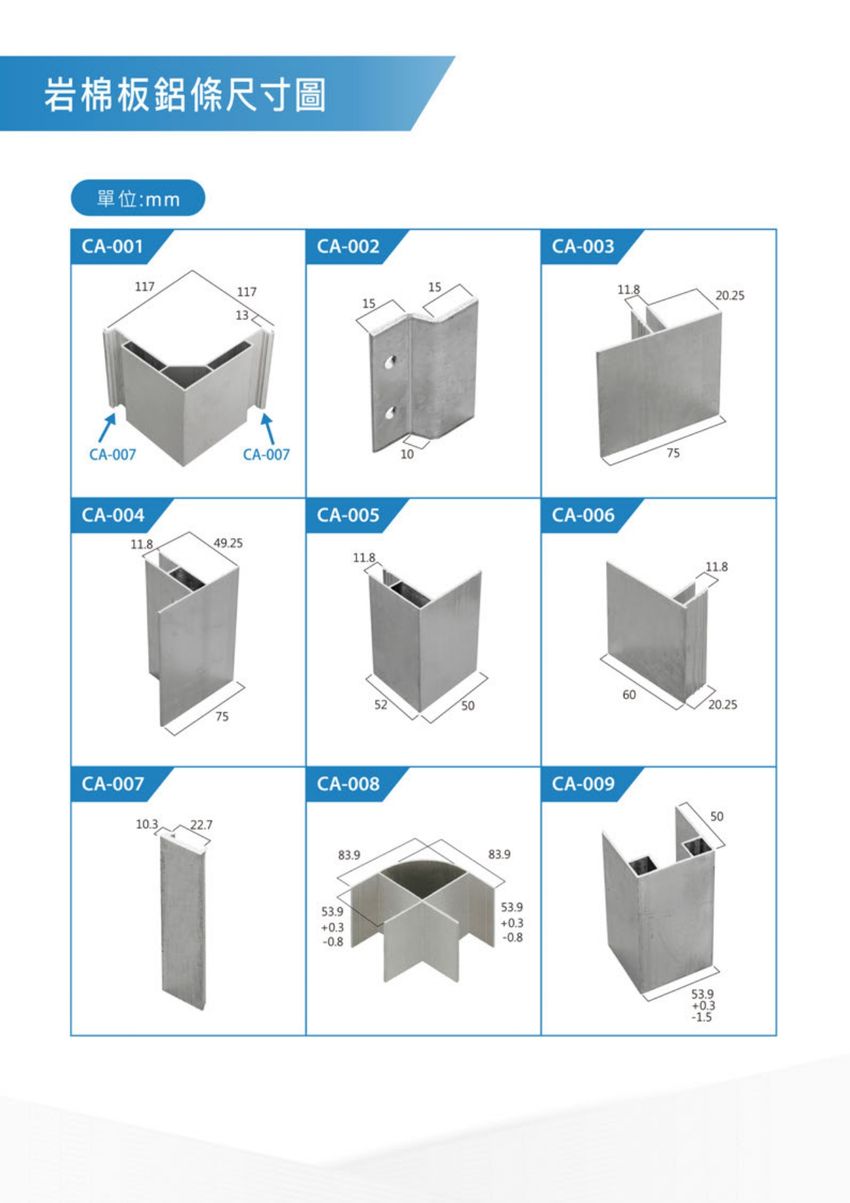 岩棉板鋁條尺寸圖

單位:mm

CA-001
117
117
13
CA-007
CA-007

CA-002
15
15
10

CA-003
11.8
20.25
75

CA-004
11.8
49.25
75

CA-005
11.8
52
50

CA-006
11.8
60
20.25

CA-007
10.3
22.7

CA-008
83.9
83.9
53.9
+0.3
-0.8
53.9
+0.3
-0.8

CA-009
50
53.9
+0.3
-1.5