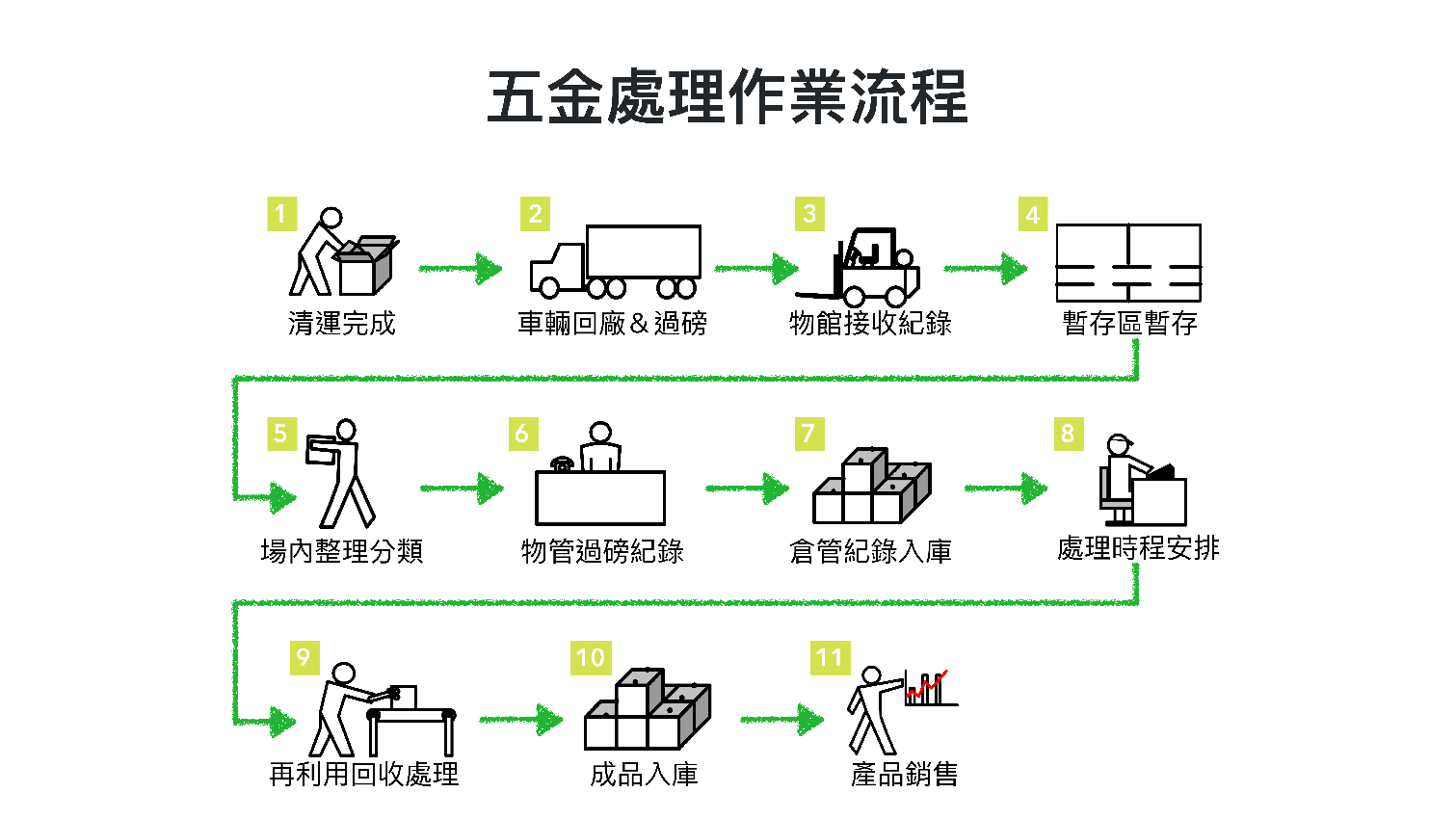 五金處理作業流程

1
清運完成

2
車輛回廠＆過磅

3
物館接收紀錄

4
暫存區暫存

5
場內整理分類

6
物管過磅紀錄

7
倉管紀錄入庫

8
處理時程安排

9
再利用回收處理

10
成品入庫

11
產品銷售