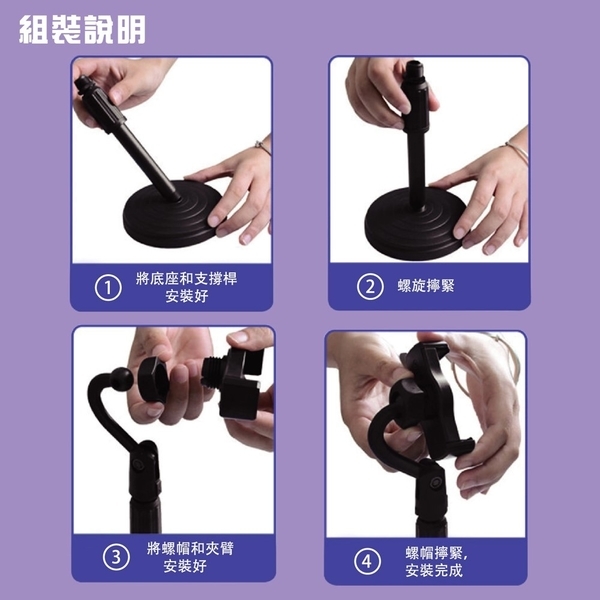 組裝說明

① 將底座和支撐桿安裝好

② 螺旋擰緊

③ 將螺帽和夾臂安裝好

④ 螺帽擰緊，安裝完成