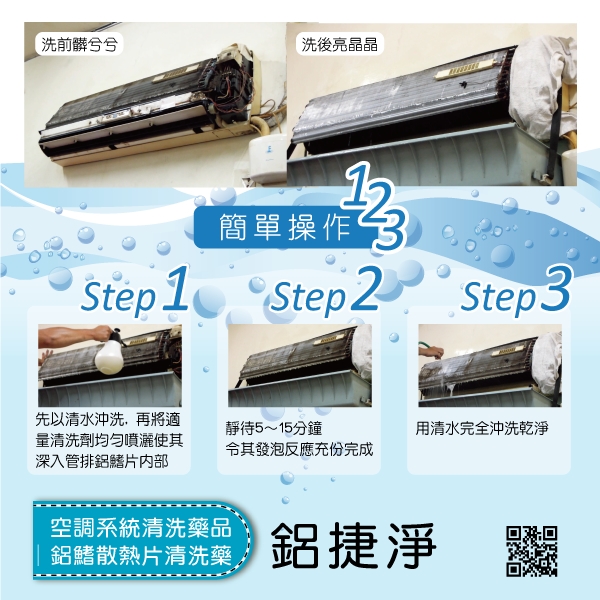 洗前髒兮兮

洗後亮晶晶

簡單操作 123

Step 1

先以清水沖洗，再將適量清洗劑均勻噴灑使其深入管排鋁鰭片內部

Step 2

靜待5～15分鐘
令其發泡反應充份完成

Step 3

用清水完全沖洗乾淨

空調系統清洗藥品
鋁鰭散熱片清洗藥

鋁捷淨