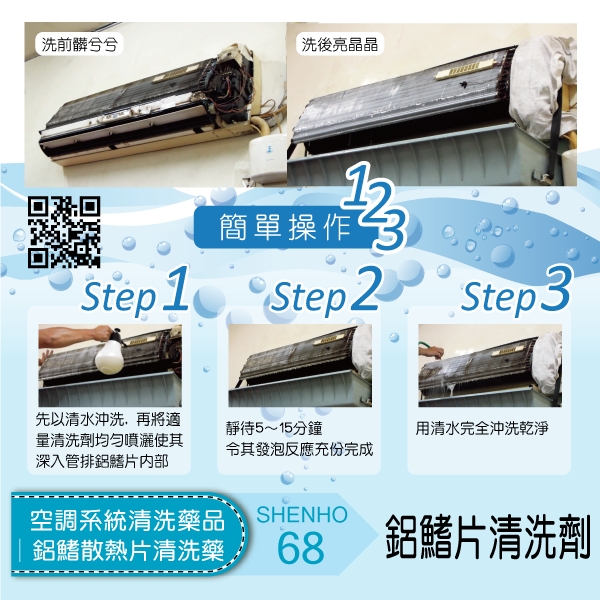 洗前髒兮兮

洗後亮晶晶

簡單操作 123

Step 1

先以清水沖洗，再將適量清洗劑均勻噴灑使其深入管排鋁鰭片內部

Step 2

靜待5～15分鐘
令其發泡反應充份完成

Step 3

用清水完全沖洗乾淨

空調系統清洗藥品
鋁鰭散熱片清洗藥

SHENHO
68

鋁鰭片清洗劑