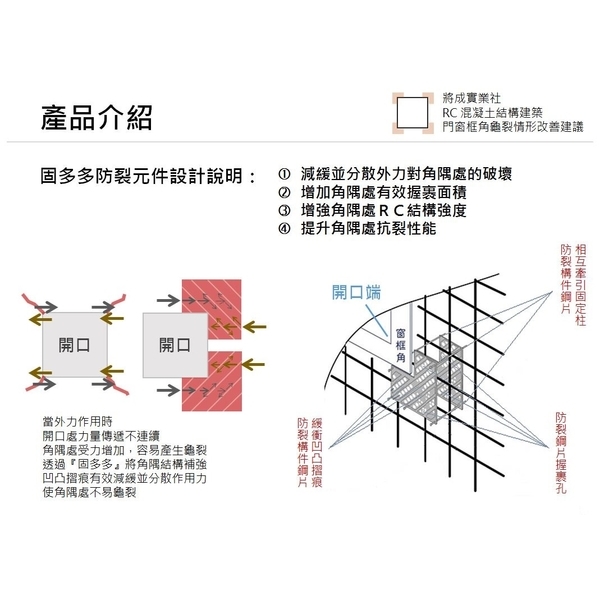 產品介紹

將成實業社
RC 混凝土結構建築
門窗框角龜裂情形改善建議

固多多防裂元件設計說明：

① 減緩並分散外力對角隅處的破壞
② 增加角隅處有效握裹面積
③ 增強角隅處ＲＣ結構強度
④ 提升角隅處抗裂性能

開口

開口

當外力作用時
開口處力量傳遞不連續
角隅處受力增加，容易產生龜裂
透過『固多多』將角隅結構補強
凹凸摺痕有效減緩並分散作用力
使角隅處不易龜裂

開口端

窗框角

相互牽引固定柱

防裂構件鋼片

緩衝凹凸摺痕

防裂構件鋼片

防裂鋼片握裹孔