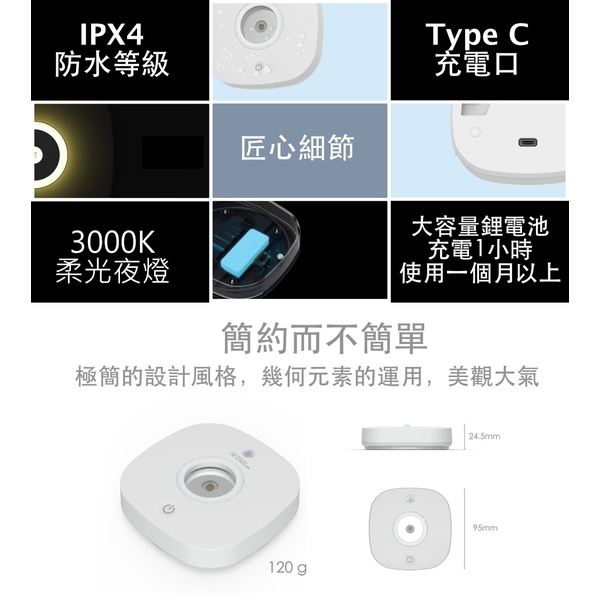 IPX4
防水等級

Type C
充電口

匠心細節

3000K
柔光夜燈

大容量鋰電池
充電1小時
使用一個月以上

簡約而不簡單
極簡的設計風格，幾何元素的運用，美觀大氣

24.5mm

95mm

120 g