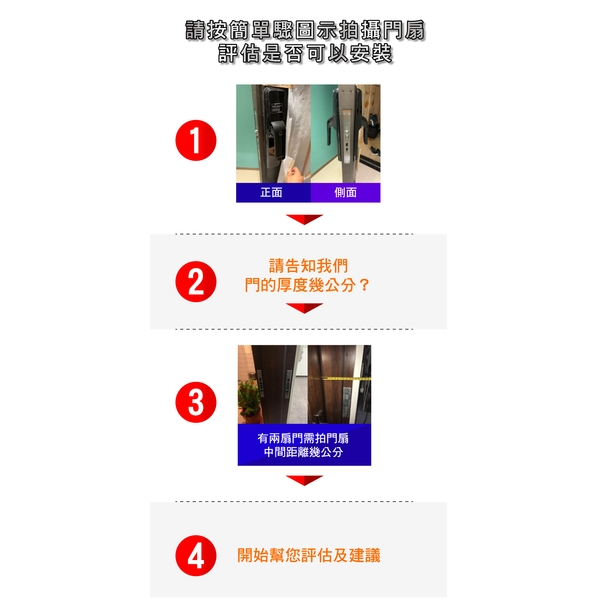 請按簡單驟圖示拍攝門扇
評估是否可以安裝

1

正面 側面

2

請告知我們
門的厚度幾公分？

3

有兩扇門需拍門扇
中間距離幾公分

4

開始幫您評估及建議