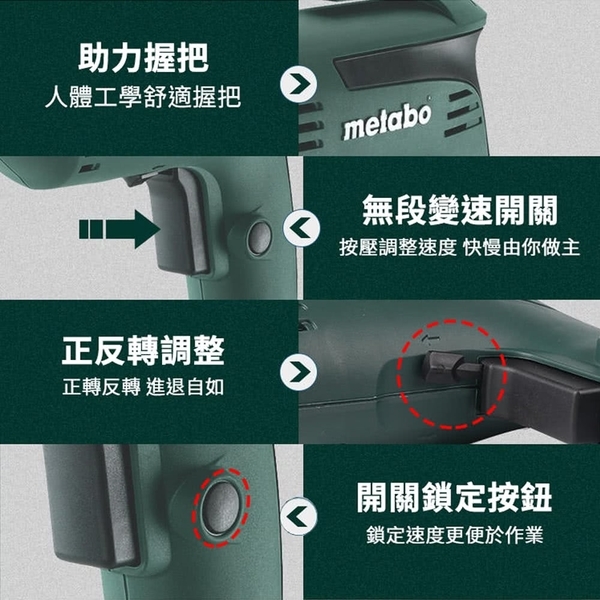 助力握把
人體工學舒適握把

metabo

無段變速開關
按壓調整速度 快慢由你做主

正反轉調整
正轉反轉 進退自如

開關鎖定按鈕
鎖定速度更便於作業