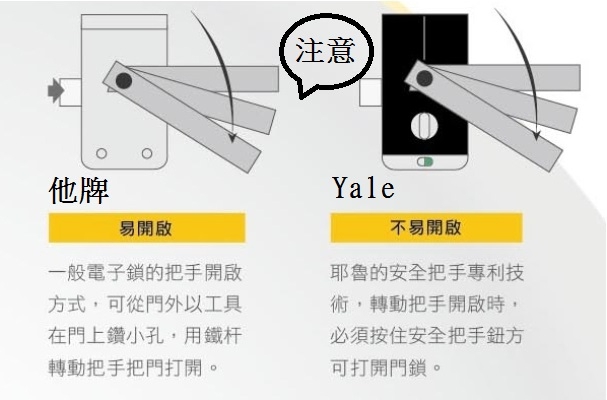 注意

他牌

易開啟

一般電子鎖的把手開啟方式，可從門外以工具在門上鑽小孔，用鐵杆轉動把手把門打開。

Yale

不易開啟

耶魯的安全把手專利技術，轉動把手開啟時，必須按住安全把手鈕方可打開門鎖。