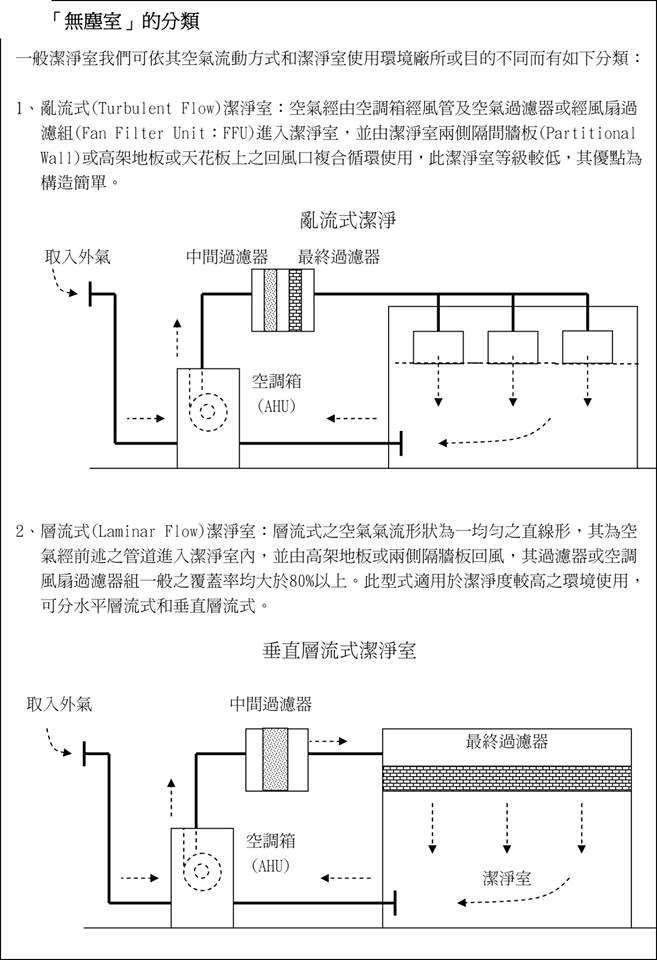 「無塵室」的分類

一般潔淨室我們可依其空氣流動方式和潔淨室使用環境廠所或目的不同而有如下分類：

1、亂流式(Turbulent Flow)潔淨室：空氣經由空調箱經風管及空氣過濾器或經風扇過濾組(Fan Filter Unit：FFU)進入潔淨室，並由潔淨室兩側隔間牆板(Partitional Wall)或高架地板或天花板上之回風口複合循環使用，此潔淨室等級較低，其優點為構造簡單。

亂流式潔淨

取入外氣

中間過濾器

最終過濾器

空調箱
(AHU)

2、層流式(Laminar Flow)潔淨室：層流式之空氣氣流形狀為一均勻之直線形，其為空氣經前述之管道進入潔淨室內，並由高架地板或兩側隔牆板回風，其過濾器或空調風扇過濾器組一般之覆蓋率均大於80%以上。此型式適用於潔淨度較高之環境使用，可分水平層流式和垂直層流式。

垂直層流式潔淨室

取入外氣

中間過濾器

最終過濾器

空調箱
(AHU)

潔淨室