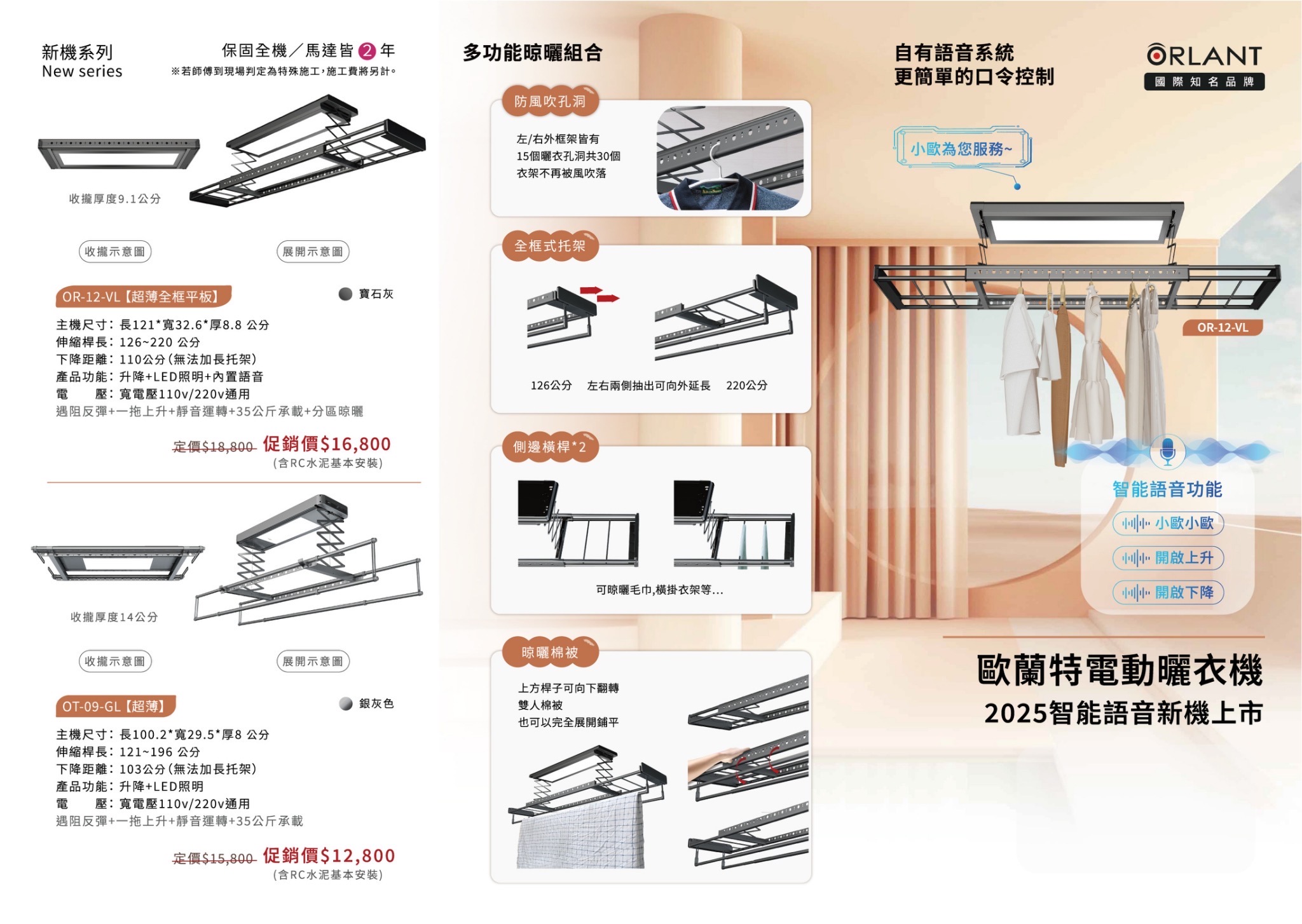 新機系列
New series

保固全機／馬達皆 2 年
※若師傅到現場判定為特殊施工，施工費將另計。

收攏厚度9.1公分

收攏示意圖　展開示意圖

OR-12-VL【超薄全框平板】　寶石灰

主機尺寸：長121*寬32.6*厚8.8 公分
伸縮桿長：126~220 公分
下降距離：110公分(無法加長托架)
產品功能：升降+LED照明+內置語音
電　　壓：寬電壓110v/220v通用
遇阻反彈+一拖上升+靜音運轉+35公斤承載+分區晾曬

定價$18,800 促銷價$16,800
(含RC水泥基本安裝)

收攏厚度14公分

收攏示意圖　展開示意圖

OT-09-GL【超薄】　銀灰色

主機尺寸：長100.2*寬29.5*厚8 公分
伸縮桿長：121~196 公分
下降距離：103公分(無法加長托架)
產品功能：升降+LED照明
電　　壓：寬電壓110v/220v通用
遇阻反彈+一拖上升+靜音運轉+35公斤承載

定價$15,800 促銷價$12,800
(含RC水泥基本安裝)

多功能晾曬組合

防風吹孔洞
左/右外框架皆有
15個曬衣孔洞共30個
衣架不再被風吹落

全框式托架
126公分　左右兩側抽出可向外延長　220公分

側邊橫桿*2
可晾曬毛巾,橫掛衣架等...

晾曬棉被
上方桿子可向下翻轉
雙人棉被
也可以完全展開鋪平

自有語音系統
更簡單的口令控制

ORLANT
國際知名品牌

小歐為您服務~

OR-12-VL

智能語音功能
小歐小歐
開啟上升
開啟下降

歐蘭特電動曬衣機
2025智能語音新機上市