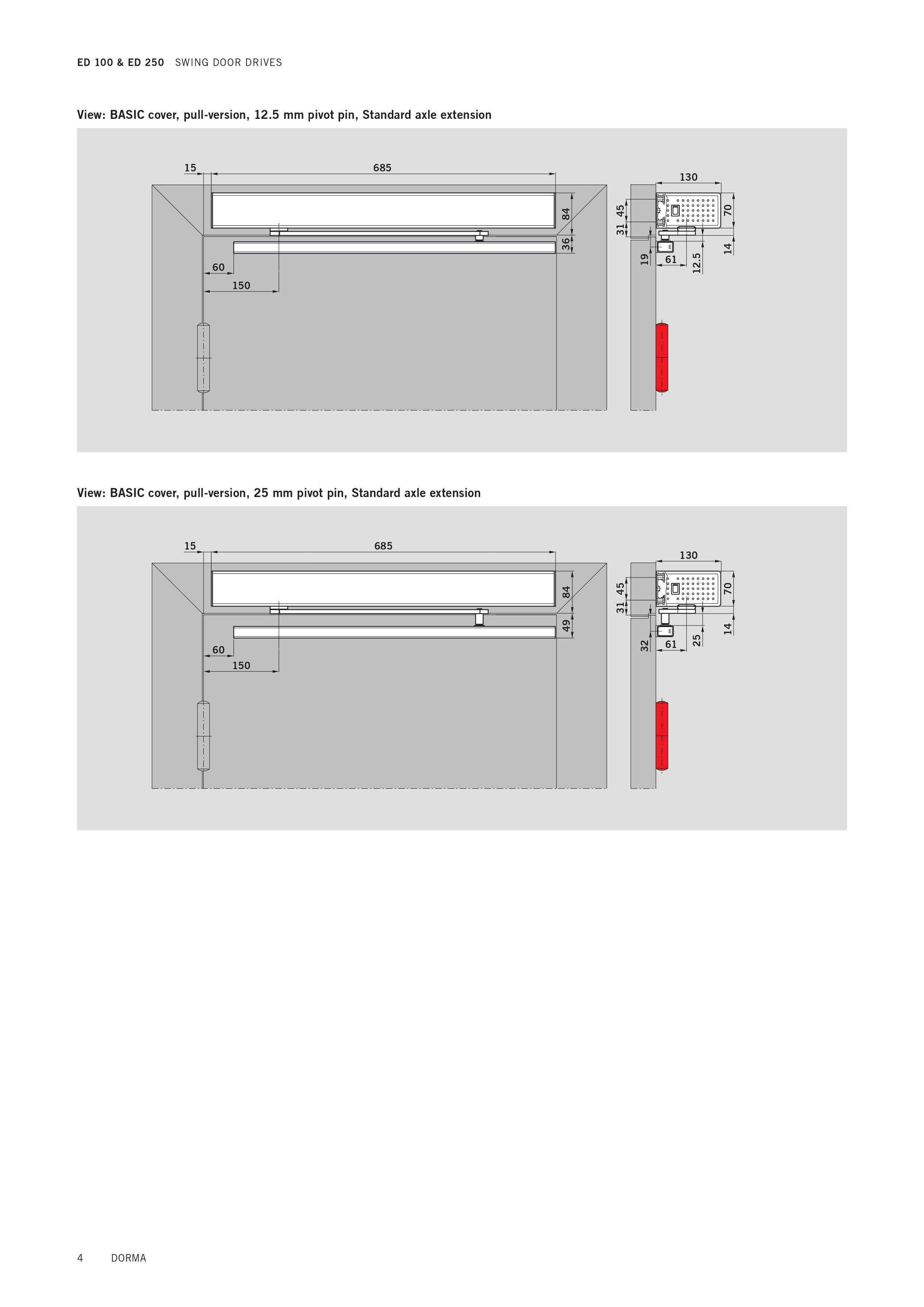 ED 100 & ED 250 SWING DOOR DRIVES

View: BASIC cover, pull-version, 12.5 mm pivot pin, Standard axle extension

15
685
84
36
60
150
130
45
31
70
14
19
61
12.5

View: BASIC cover, pull-version, 25 mm pivot pin, Standard axle extension

15
685
84
49
60
150
130
45
31
70
14
32
61
25

4 DORMA