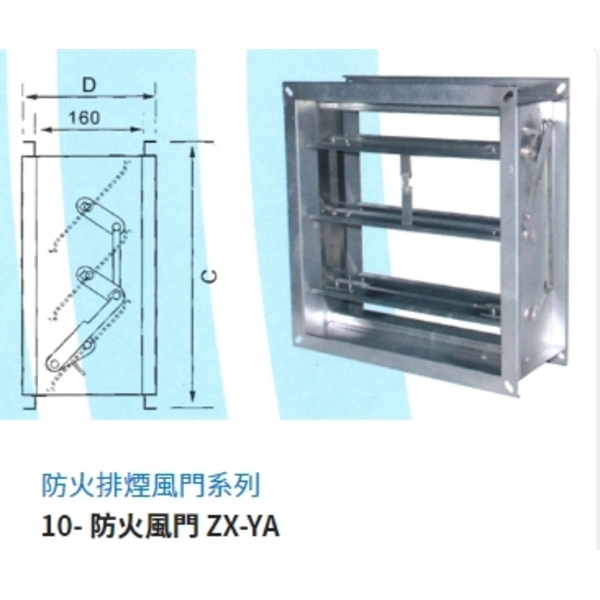 D
160
C

防火排煙風門系列
10- 防火風門 ZX-YA