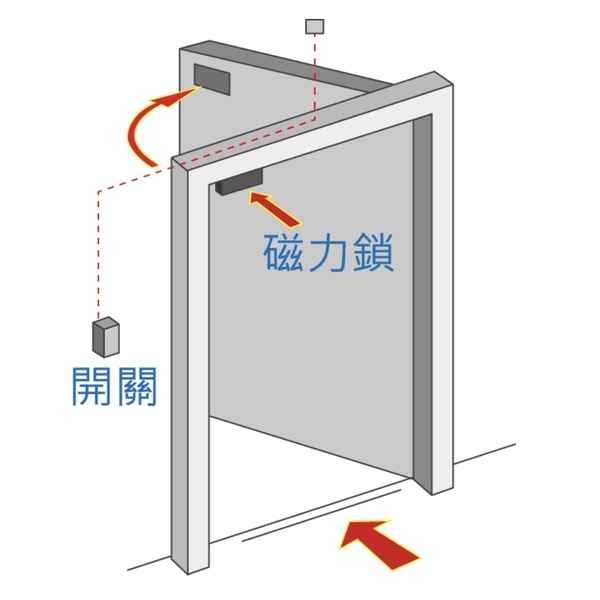 磁力鎖

開關