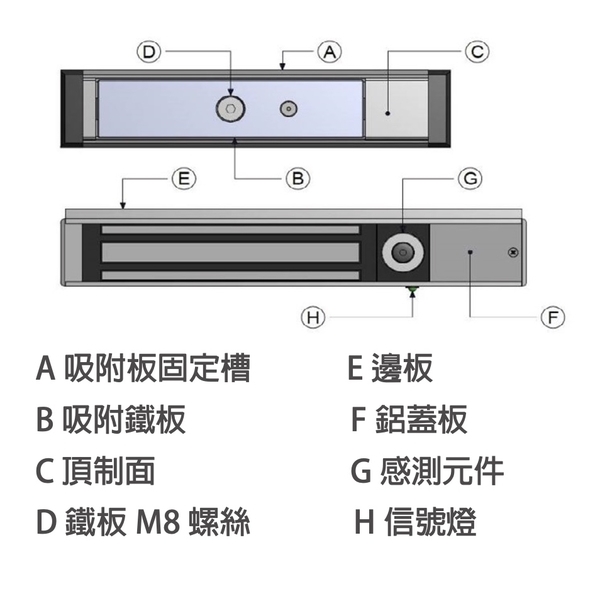 D A C

E B G

H F

A 吸附板固定槽

B 吸附鐵板

C 頂制面

D 鐵板 M8 螺絲

E 邊板

F 鋁蓋板

G 感測元件

H 信號燈