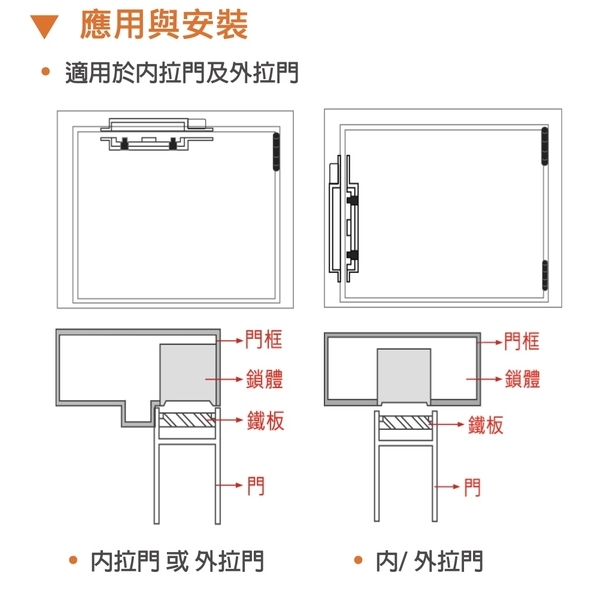 ▼ 應用與安裝

• 適用於內拉門及外拉門

門框
鎖體
鐵板
門

門框
鎖體
鐵板
門

• 內拉門 或 外拉門

• 內/ 外拉門