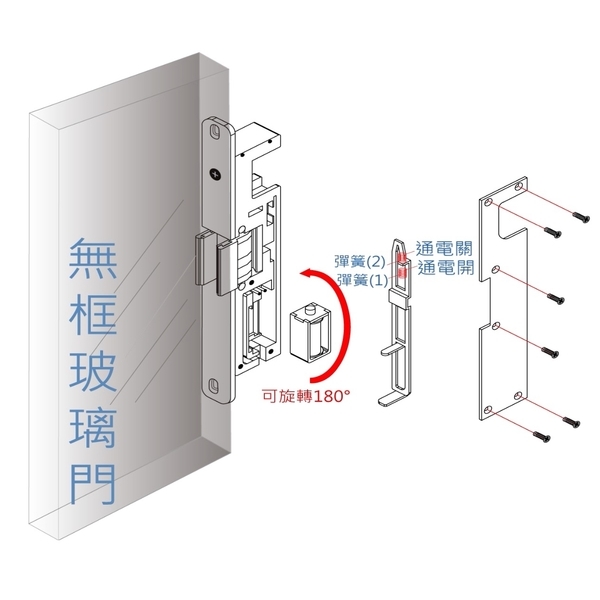 無框玻璃門

彈簧(2)
彈簧(1)
通電關
通電開

可旋轉180°