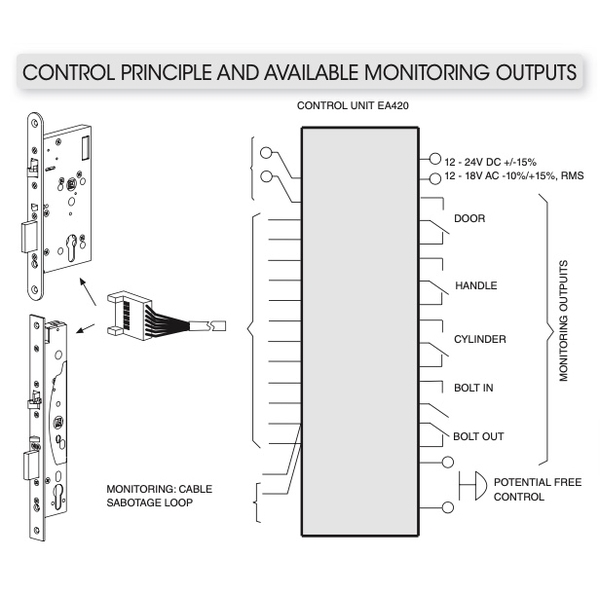 CONTROL PRINCIPLE AND AVAILABLE MONITORING OUTPUTS

CONTROL UNIT EA420

12 - 24V DC +/-15%

12 - 18V AC -10%/+15%, RMS

DOOR

HANDLE

CYLINDER

BOLT IN

BOLT OUT

MONITORING OUTPUTS

POTENTIAL FREE CONTROL

MONITORING: CABLE SABOTAGE LOOP