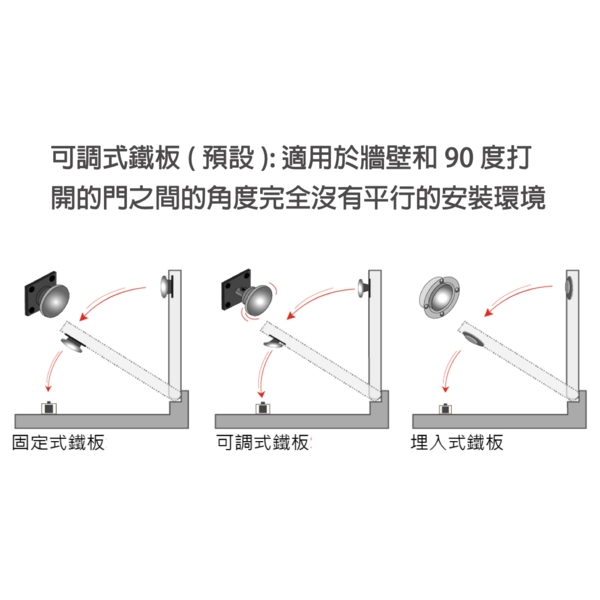 可調式鐵板 ( 預設 ): 適用於牆壁和 90 度打開的門之間的角度完全沒有平行的安裝環境

固定式鐵板

可調式鐵板

埋入式鐵板