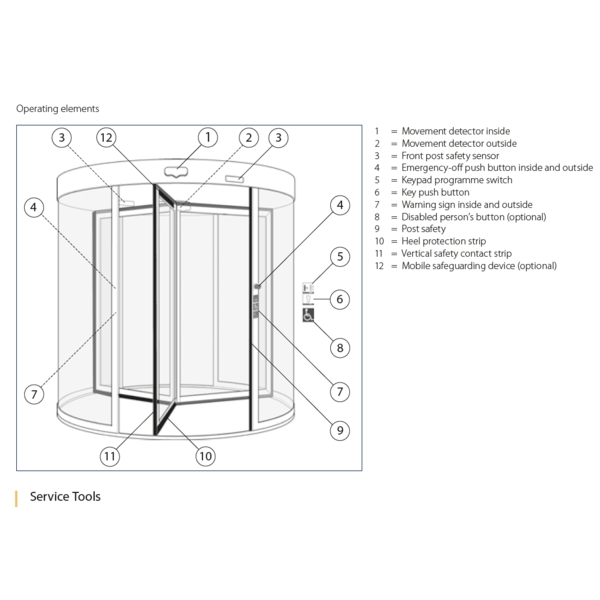 Operating elements

3
12
1
2
3
4
4
5
6
8
7
7
9
11
10

1 = Movement detector inside
2 = Movement detector outside
3 = Front post safety sensor
4 = Emergency-off push button inside and outside
5 = Keypad programme switch
6 = Key push button
7 = Warning sign inside and outside
8 = Disabled person's button (optional)
9 = Post safety
10 = Heel protection strip
11 = Vertical safety contact strip
12 = Mobile safeguarding device (optional)

Service Tools