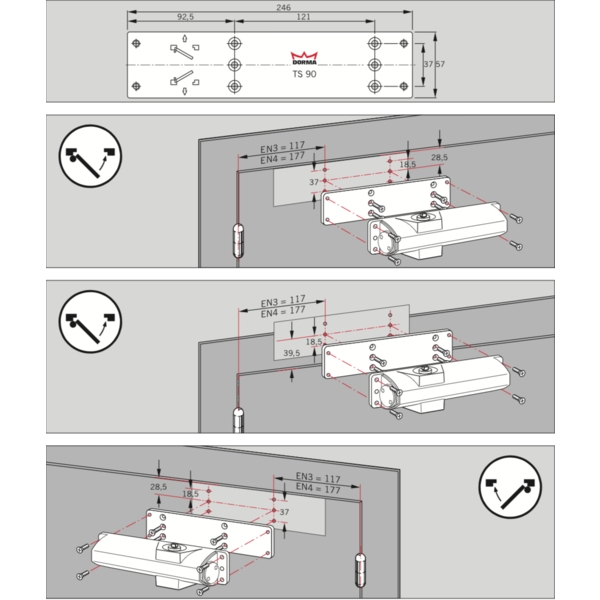 246
92,5
121
DORMA
TS 90
37
57

EN3 = 117
EN4 = 177
18,5
28,5
37

EN3 = 117
EN4 = 177
18,5
39,5

28,5
18,5
EN3 = 117
EN4 = 177
37