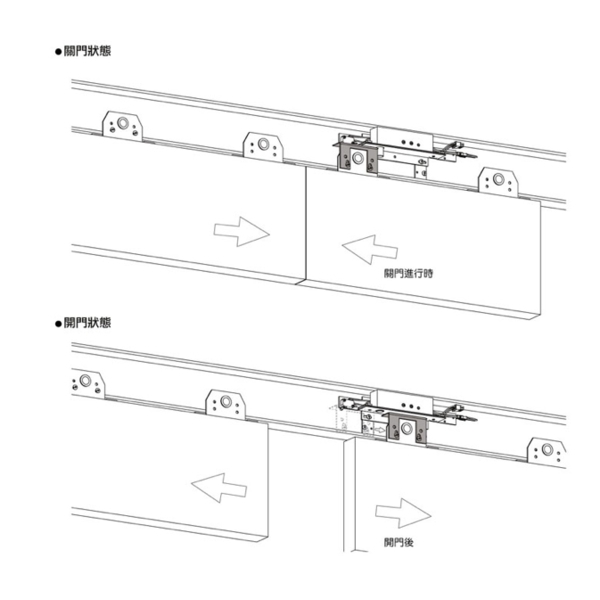 ●關門狀態

關門進行時

●開門狀態

開門後