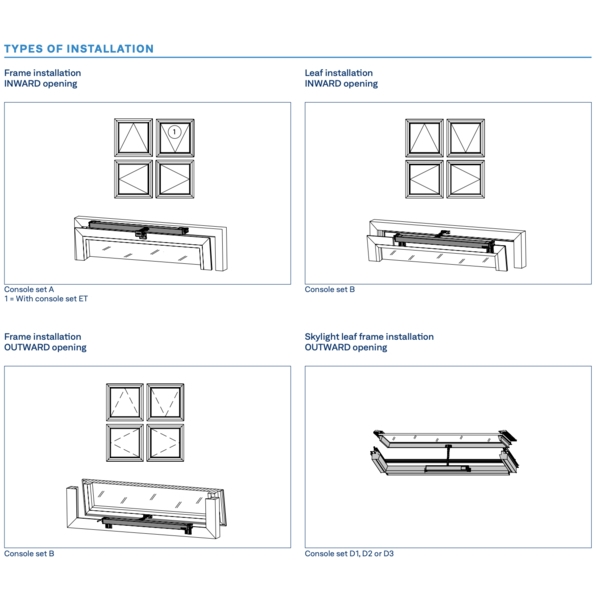 TYPES OF INSTALLATION

Frame installation
INWARD opening

1

Console set A
1 = With console set ET

Leaf installation
INWARD opening

Console set B

Frame installation
OUTWARD opening

Console set B

Skylight leaf frame installation
OUTWARD opening

Console set D1, D2 or D3