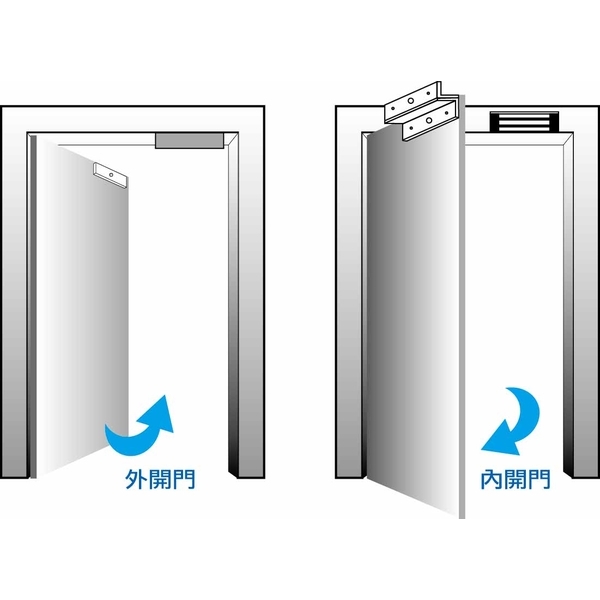 外開門

內開門