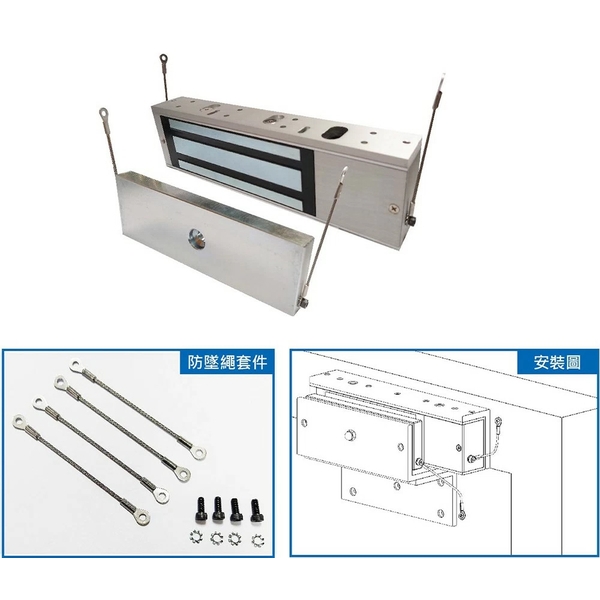 防墜繩套件

安裝圖