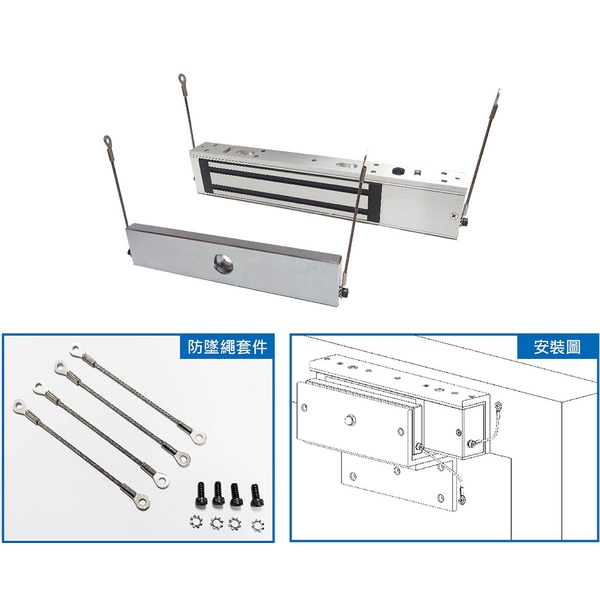 防墜繩套件

安裝圖