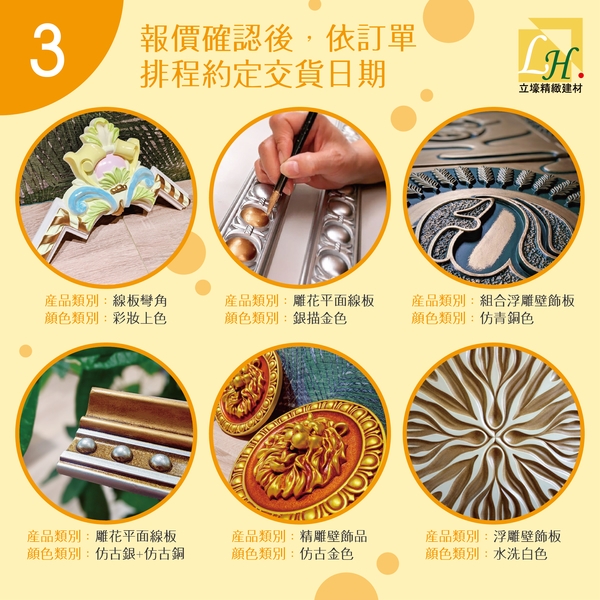 3

報價確認後，依訂單排程約定交貨日期

LH.
立壕精緻建材

產品類別：線板彎角
顏色類別：彩妝上色

產品類別：雕花平面線板
顏色類別：銀描金色

產品類別：組合浮雕壁飾板
顏色類別：仿青銅色

產品類別：雕花平面線板
顏色類別：仿古銀+仿古銅

產品類別：精雕壁飾品
顏色類別：仿古金色

產品類別：浮雕壁飾板
顏色類別：水洗白色