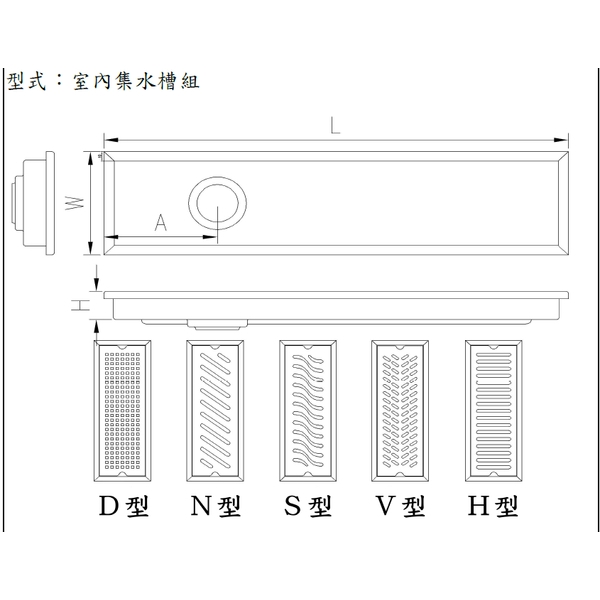 型式：室內集水槽組

L

W

A

H

D型 N型 S型 V型 H型