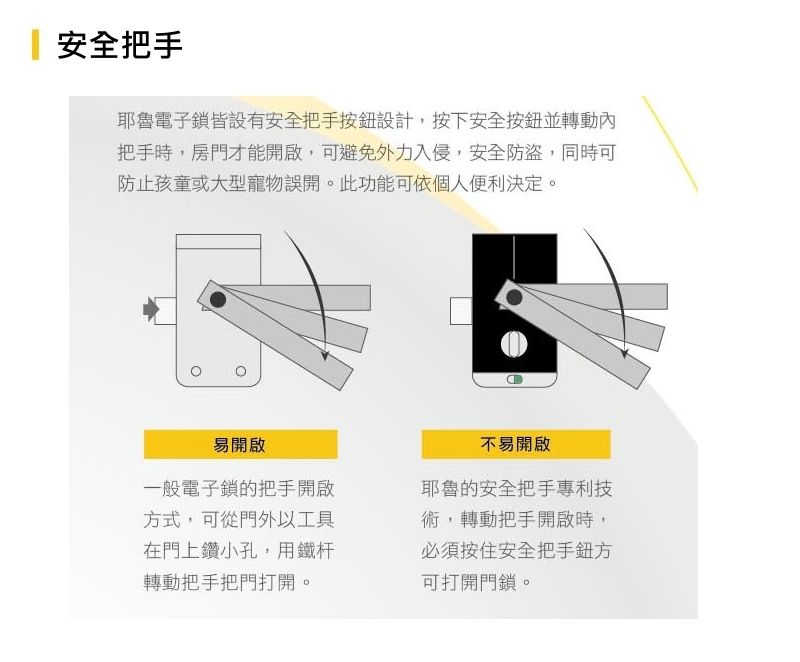 安全把手

耶魯電子鎖皆設有安全把手按鈕設計，按下安全按鈕並轉動內把手時，房門才能開啟，可避免外力入侵，安全防盜，同時可防止孩童或大型寵物誤開。此功能可依個人便利決定。

易開啟

一般電子鎖的把手開啟方式，可從門外以工具在門上鑽小孔，用鐵杆轉動把手把門打開。

不易開啟

耶魯的安全把手專利技術，轉動把手開啟時，必須按住安全把手鈕方可打開門鎖。