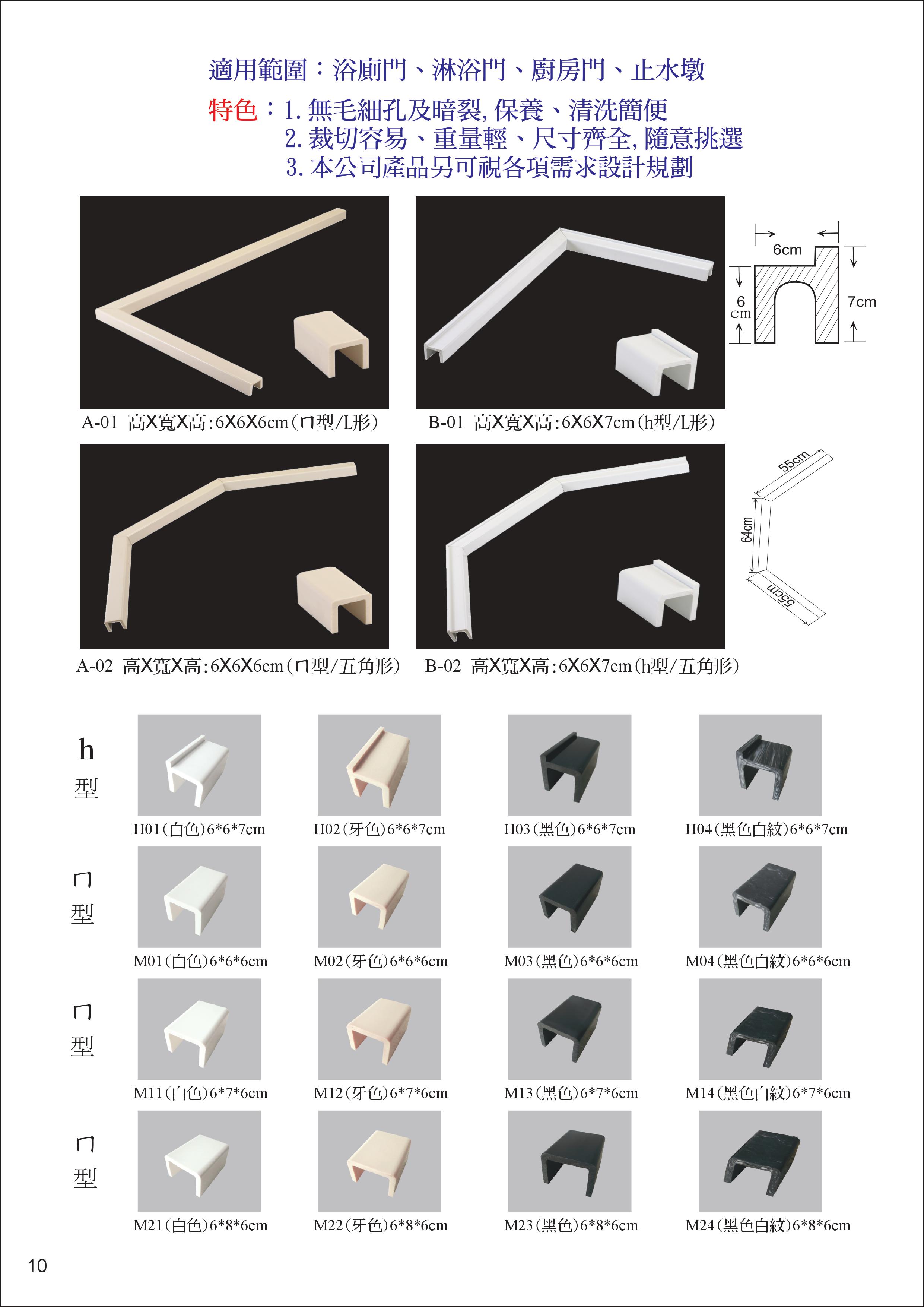 適用範圍：浴廁門、淋浴門、廚房門、止水墩

特色：1. 無毛細孔及暗裂, 保養、清洗簡便
2. 裁切容易、重量輕、尺寸齊全, 隨意挑選
3. 本公司產品另可視各項需求設計規劃

6cm
6 cm
7cm

A-01 高X寬X高:6X6X6cm(ㄇ型/L形)

B-01 高X寬X高:6X6X7cm(h型/L形)

55cm
64cm
55cm

A-02 高X寬X高:6X6X6cm(ㄇ型/五角形)

B-02 高X寬X高:6X6X7cm(h型/五角形)

h 型

H01(白色)6*6*7cm
H02(牙色)6*6*7cm
H03(黑色)6*6*7cm
H04(黑色白紋)6*6*7cm

ㄇ 型

M01(白色)6*6*6cm
M02(牙色)6*6*6cm
M03(黑色)6*6*6cm
M04(黑色白紋)6*6*6cm

ㄇ 型

M11(白色)6*7*6cm
M12(牙色)6*7*6cm
M13(黑色)6*7*6cm
M14(黑色白紋)6*7*6cm

ㄇ 型

M21(白色)6*8*6cm
M22(牙色)6*8*6cm
M23(黑色)6*8*6cm
M24(黑色白紋)6*8*6cm

10