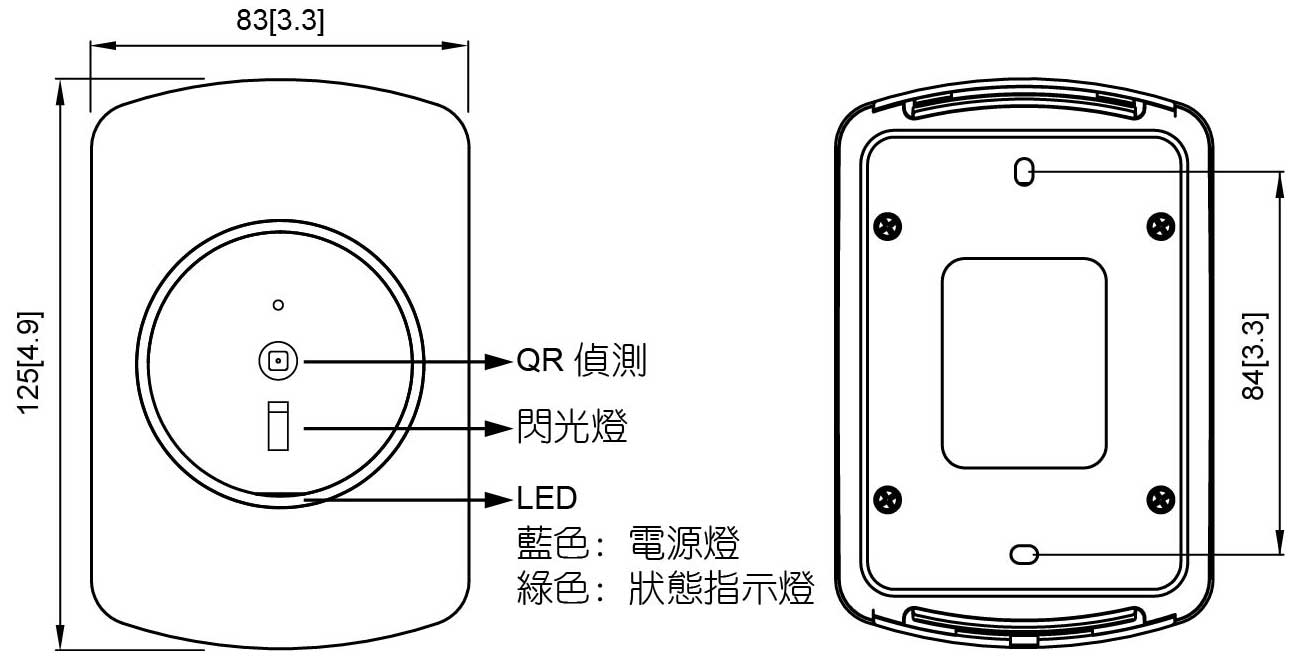 83[3.3]

125[4.9]

QR 偵測

閃光燈

LED
藍色: 電源燈
綠色: 狀態指示燈

84[3.3]